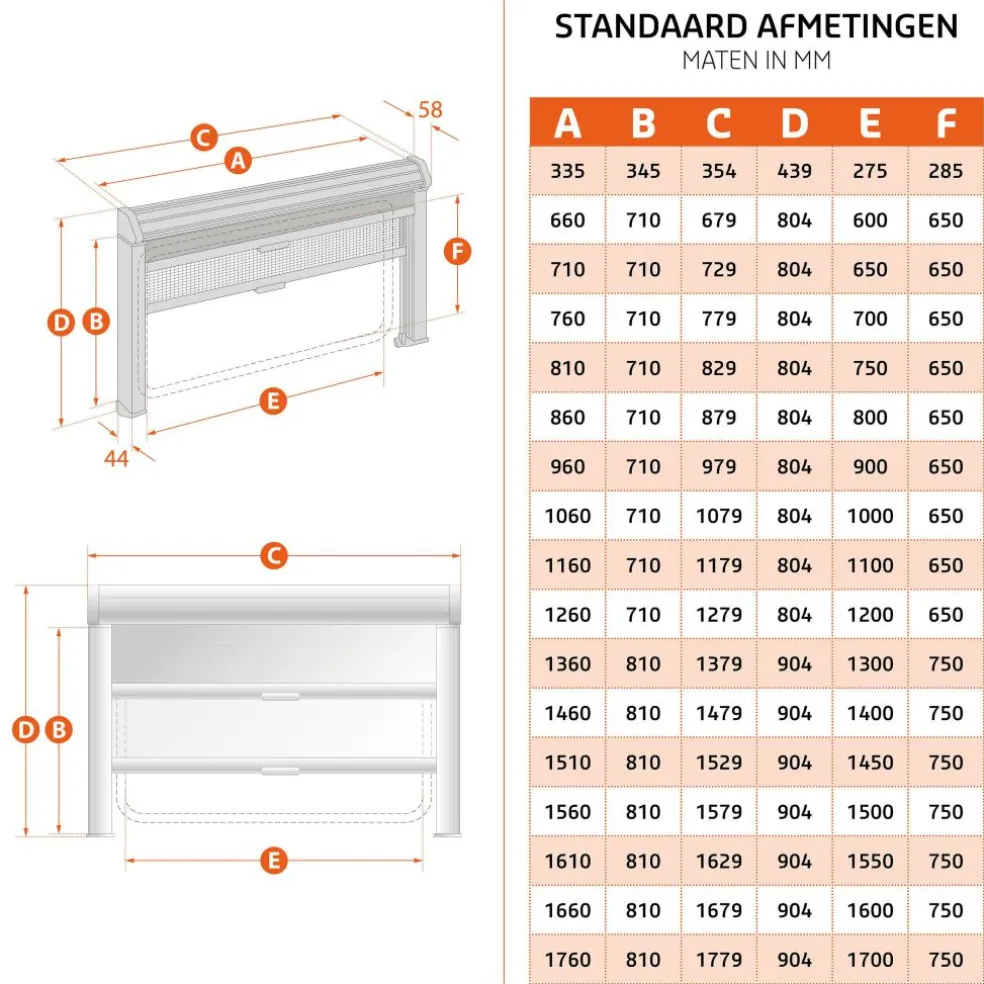 58

C

A

F

D B

E

44

C

D B

E

STANDAARD AFMETINGEN
MATEN IN MM

| A | B | C | D | E | F |
|---|---|---|---|---|---|
| 335 | 345 | 354 | 439 | 275 | 285 |
| 660 | 710 | 679 | 804 | 600 | 650 |
| 710 | 710 | 729 | 804 | 650 | 650 |
| 760 | 710 | 779 | 804 | 700 | 650 |
| 810 | 710 | 829 | 804 | 750 | 650 |
| 860 | 710 | 879 | 804 | 800 | 650 |
| 960 | 710 | 979 | 804 | 900 | 650 |
| 1060 | 710 | 1079 | 804 | 1000 | 650 |
| 1160 | 710 | 1179 | 804 | 1100 | 650 |
| 1260 | 710 | 1279 | 804 | 1200 | 650 |
| 1360 | 810 | 1379 | 904 | 1300 | 750 |
| 1460 | 810 | 1479 | 904 | 1400 | 750 |
| 1510 | 810 | 1529 | 904 | 1450 | 750 |
| 1560 | 810 | 1579 | 904 | 1500 | 750 |
| 1610 | 810 | 1629 | 904 | 1550 | 750 |
| 1660 | 810 | 1679 | 904 | 1600 | 750 |
| 1760 | 810 | 1779 | 904 | 1700 | 750 |