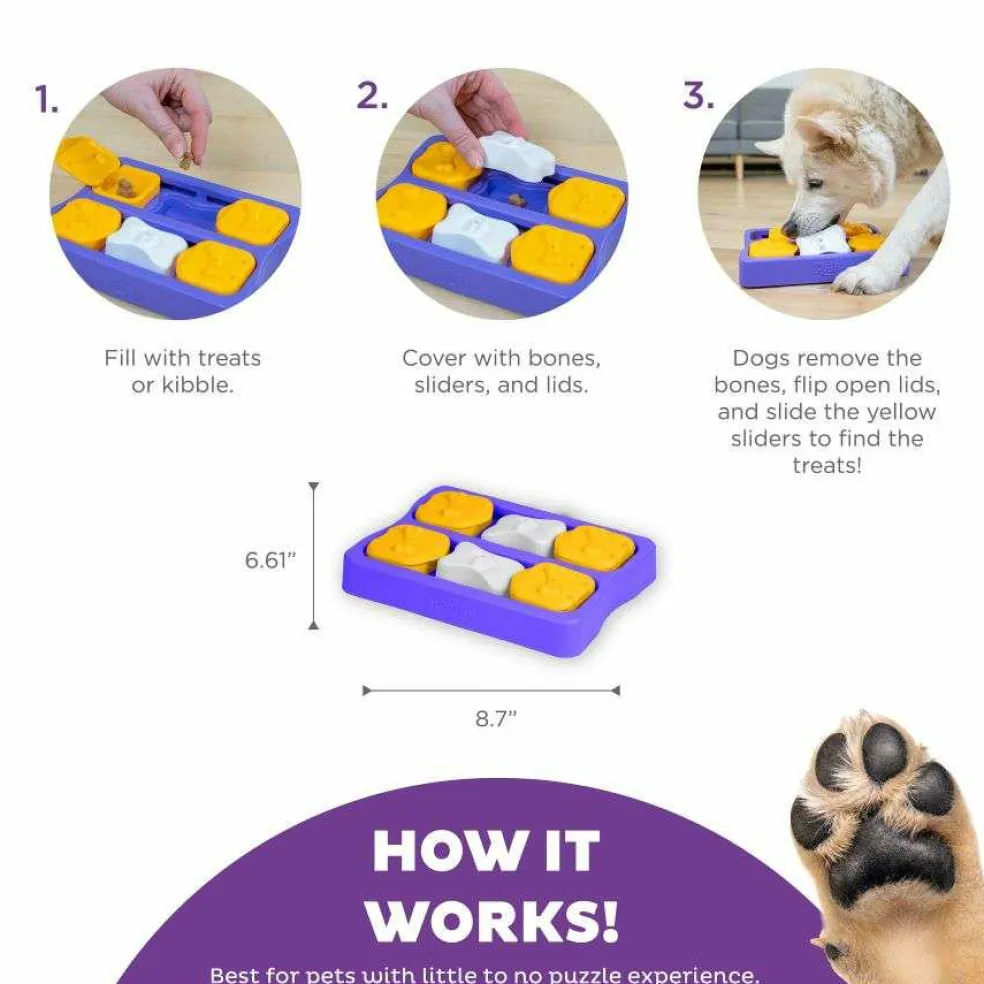 1.

Fill with treats or kibble.

2.

Cover with bones, sliders, and lids.

3.

Dogs remove the bones, flip open lids, and slide the yellow sliders to find the treats!

6.61"

8.7"

HOW IT WORKS!

Best for pets with little to no puzzle experience.