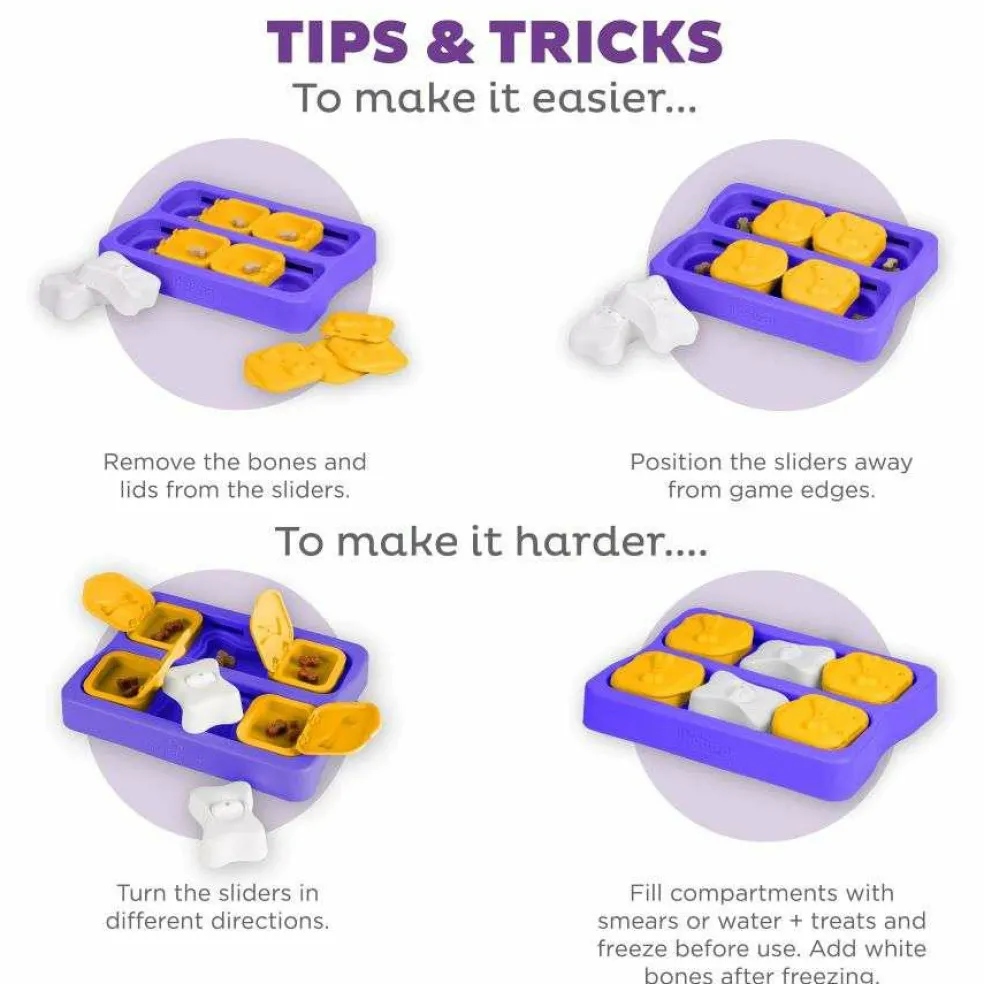 TIPS & TRICKS
To make it easier...

Remove the bones and lids from the sliders.

Position the sliders away from game edges.

To make it harder....

Turn the sliders in different directions.

Fill compartments with smears or water + treats and freeze before use. Add white bones after freezing.