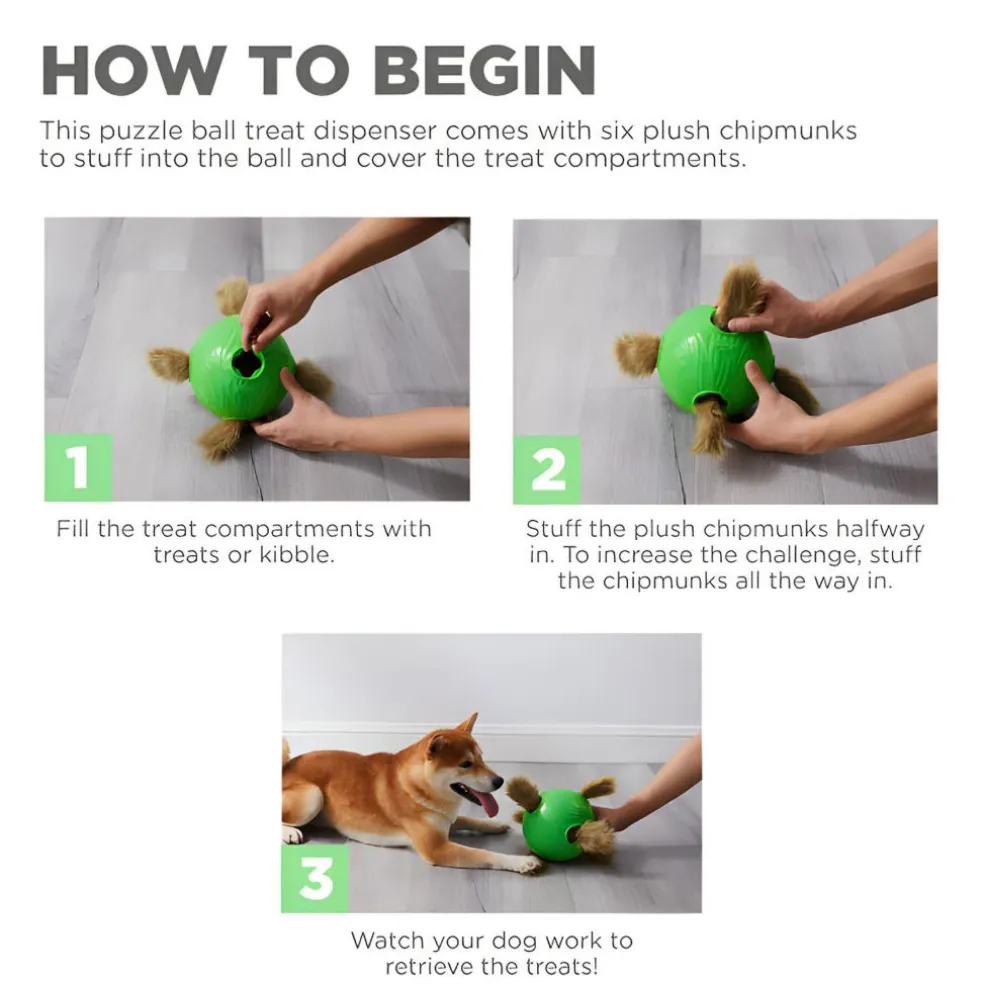 HOW TO BEGIN

This puzzle ball treat dispenser comes with six plush chipmunks to stuff into the ball and cover the treat compartments.

1

Fill the treat compartments with treats or kibble.

2

Stuff the plush chipmunks halfway in. To increase the challenge, stuff the chipmunks all the way in.

3

Watch your dog work to retrieve the treats!