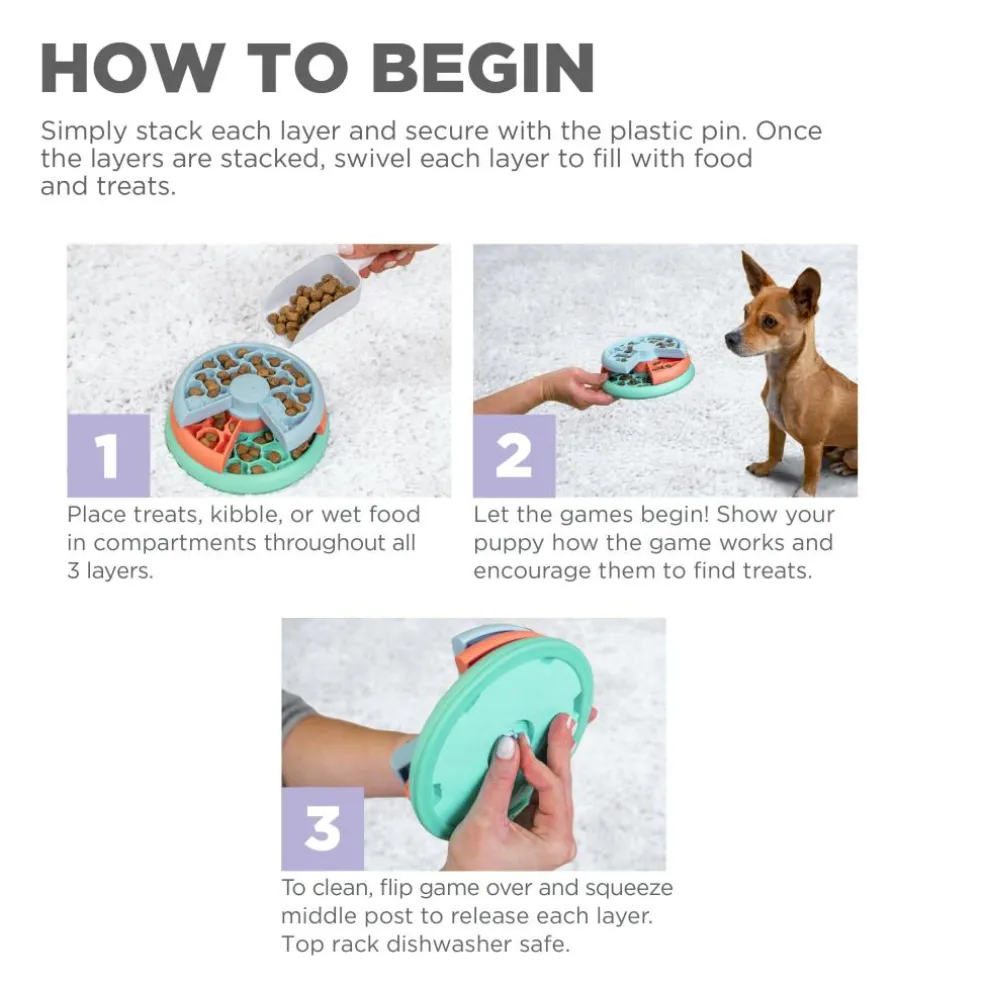 HOW TO BEGIN

Simply stack each layer and secure with the plastic pin. Once the layers are stacked, swivel each layer to fill with food and treats.

1

Place treats, kibble, or wet food in compartments throughout all 3 layers.

2

Let the games begin! Show your puppy how the game works and encourage them to find treats.

3

To clean, flip game over and squeeze middle post to release each layer. Top rack dishwasher safe.