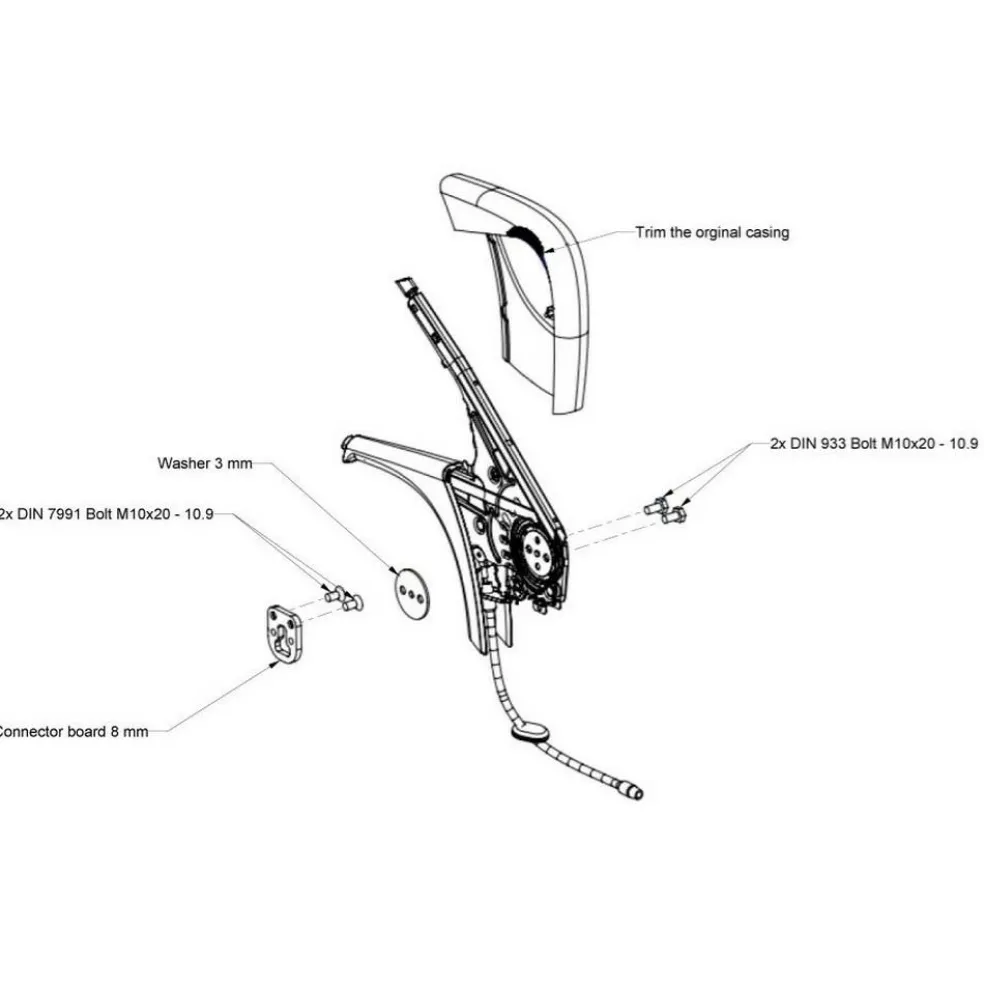 Trim the orginal casing

2x DIN 933 Bolt M10x20 - 10.9

Washer 3 mm

2x DIN 7991 Bolt M10x20 - 10.9

Connector board 8 mm